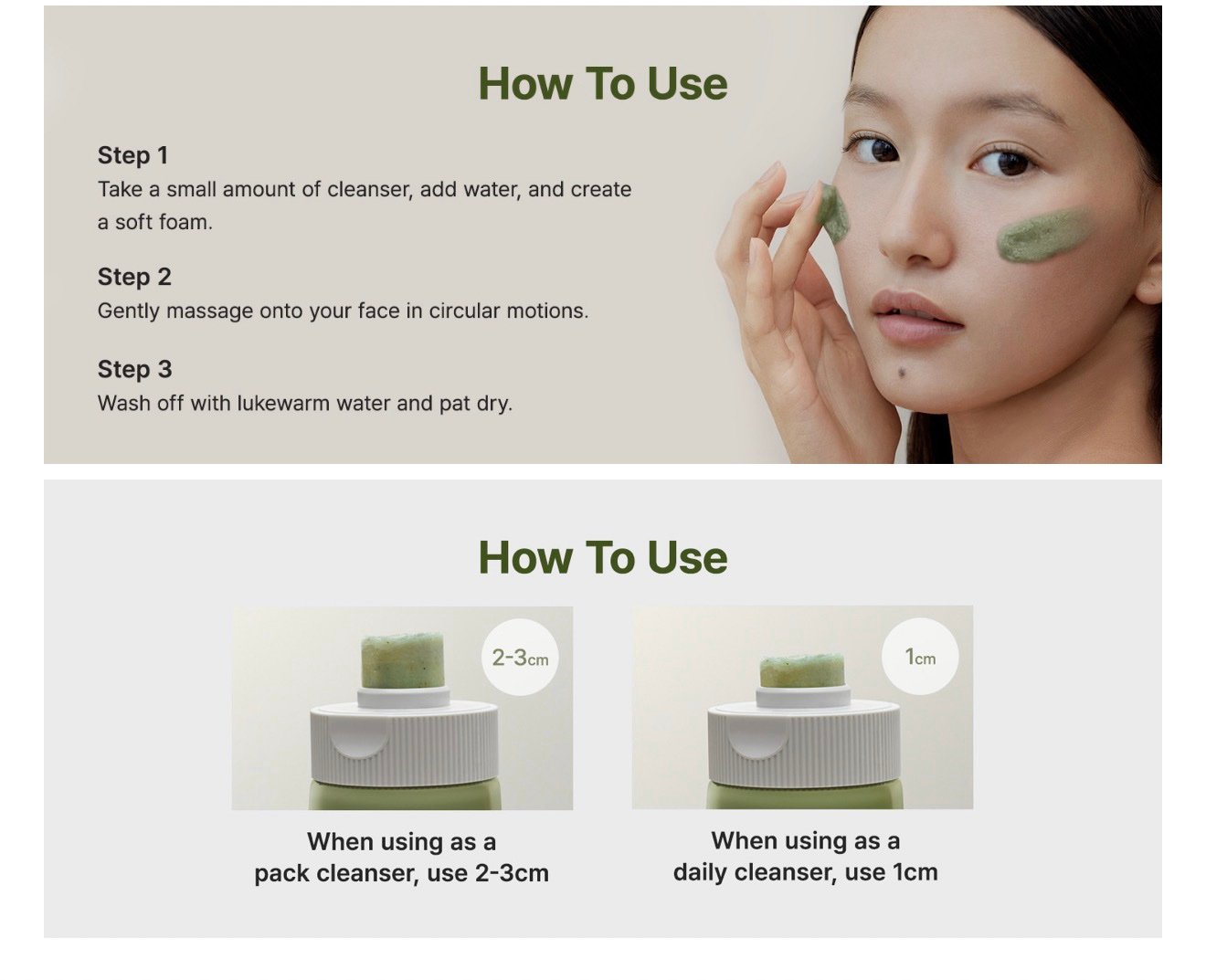 How To Use

Step 1
Take a small amount of cleanser, add water, and create a soft foam.

Step 2
Gently massage onto your face in circular motions.

Step 3
Wash off with lukewarm water and pat dry.

How To Use

2-3cm

When using as a pack cleanser, use 2-3cm

1cm

When using as a daily cleanser, use 1cm