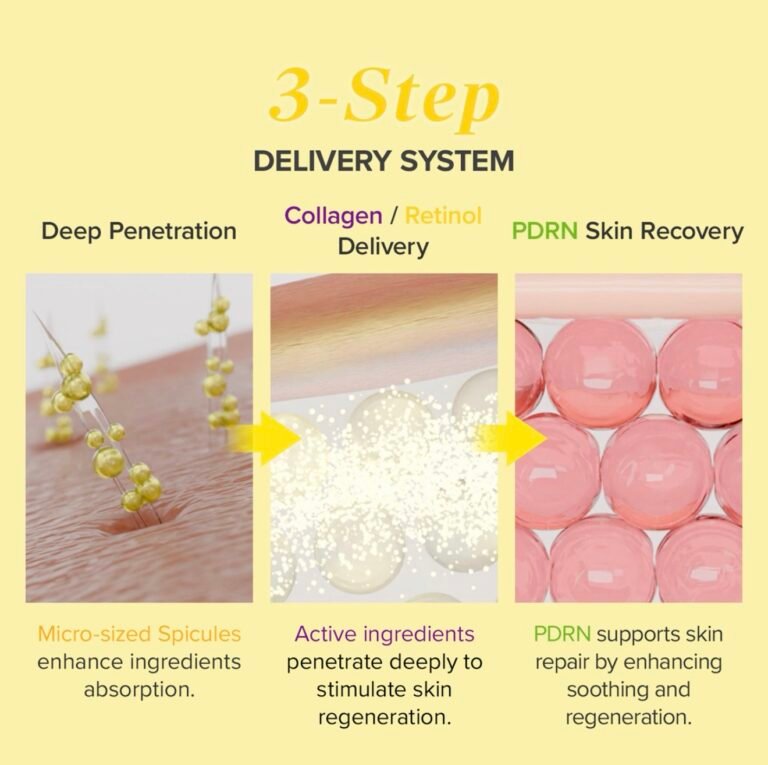 3-Step
DELIVERY SYSTEM

Deep Penetration

Micro-sized Spicules enhance ingredients absorption.

Collagen / Retinol Delivery

Active ingredients penetrate deeply to stimulate skin regeneration.

PDRN Skin Recovery

PDRN supports skin repair by enhancing soothing and regeneration.