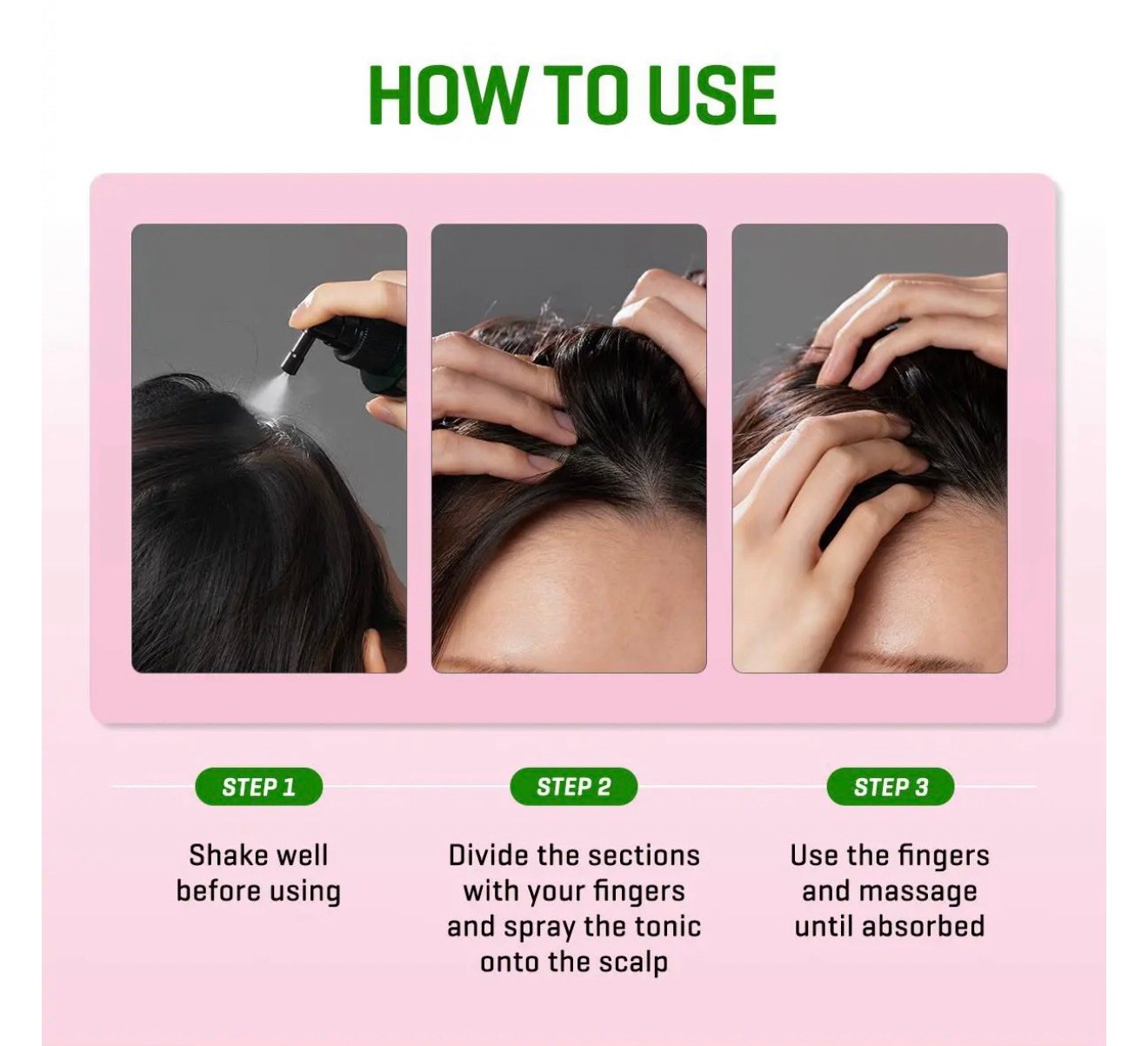 HOW TO USE

STEP 1

Shake well before using

STEP 2

Divide the sections with your fingers and spray the tonic onto the scalp

STEP 3

Use the fingers and massage until absorbed