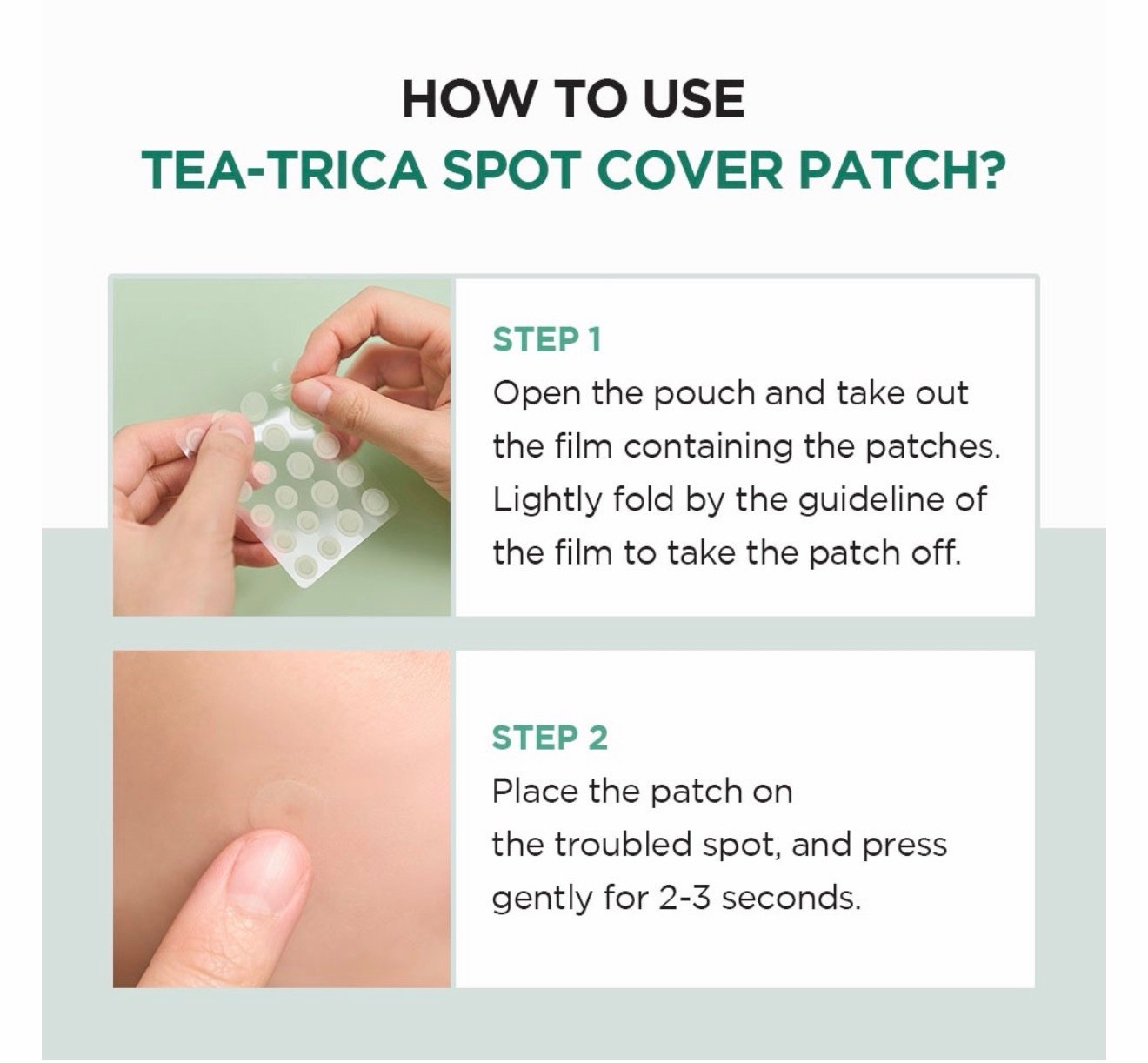 HOW TO USE
TEA-TRICA SPOT COVER PATCH?

STEP 1
Open the pouch and take out the film containing the patches. Lightly fold by the guideline of the film to take the patch off.

STEP 2
Place the patch on the troubled spot, and press gently for 2-3 seconds.