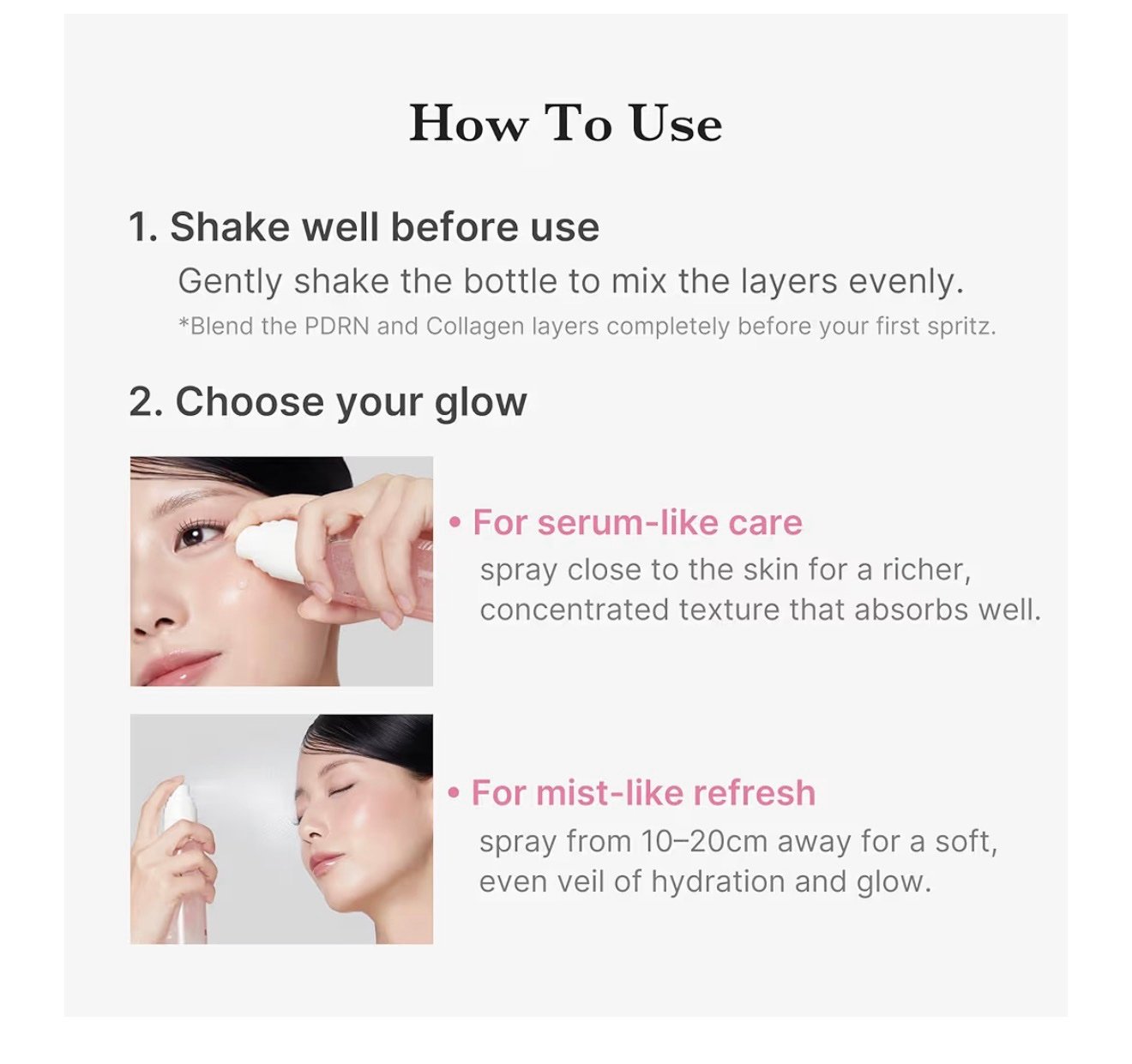 How To Use

1. Shake well before use

Gently shake the bottle to mix the layers evenly.

*Blend the PDRN and Collagen layers completely before your first spritz.

2. Choose your glow

• For serum-like care

spray close to the skin for a richer, concentrated texture that absorbs well.

• For mist-like refresh

spray from 10–20cm away for a soft, even veil of hydration and glow.