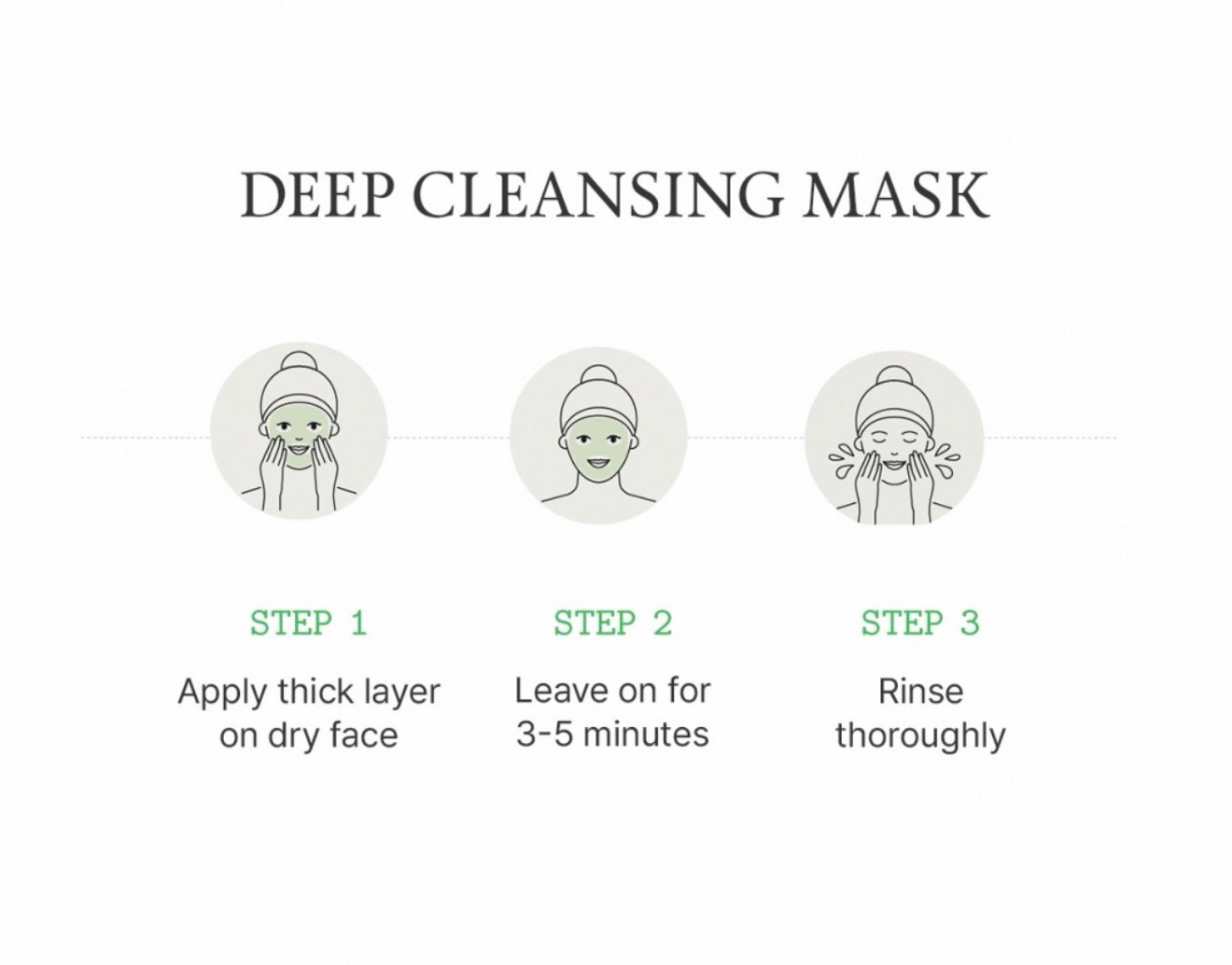 DEEP CLEANSING MASK

STEP 1
Apply thick layer on dry face

STEP 2
Leave on for 3-5 minutes

STEP 3
Rinse thoroughly