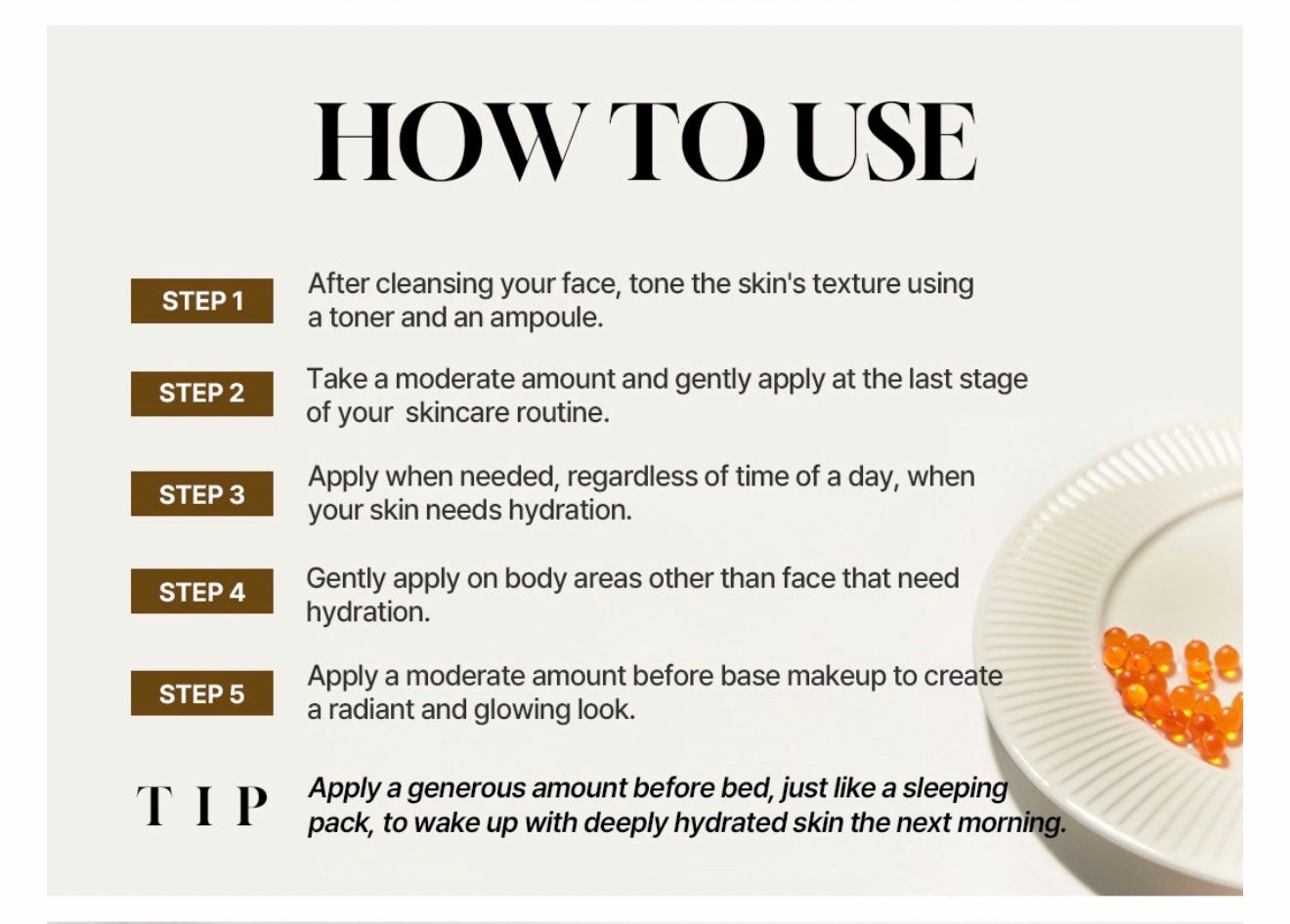 HOW TO USE

STEP 1
After cleansing your face, tone the skin's texture using a toner and an ampoule.

STEP 2
Take a moderate amount and gently apply at the last stage of your skincare routine.

STEP 3
Apply when needed, regardless of time of a day, when your skin needs hydration.

STEP 4
Gently apply on body areas other than face that need hydration.

STEP 5
Apply a moderate amount before base makeup to create a radiant and glowing look.

TIP
Apply a generous amount before bed, just like a sleeping pack, to wake up with deeply hydrated skin the next morning.