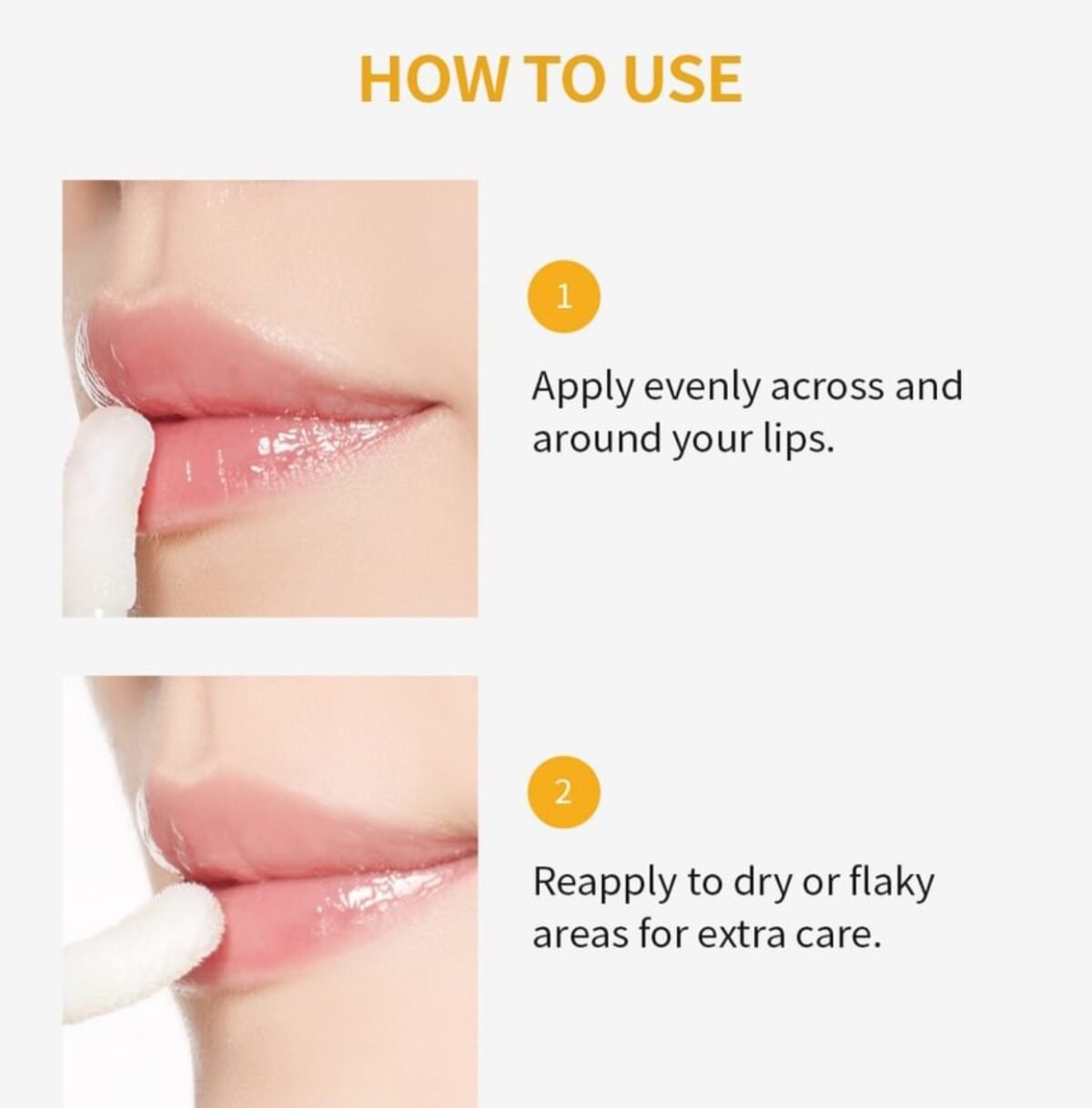 HOW TO USE

1

Apply evenly across and around your lips.

2

Reapply to dry or flaky areas for extra care.