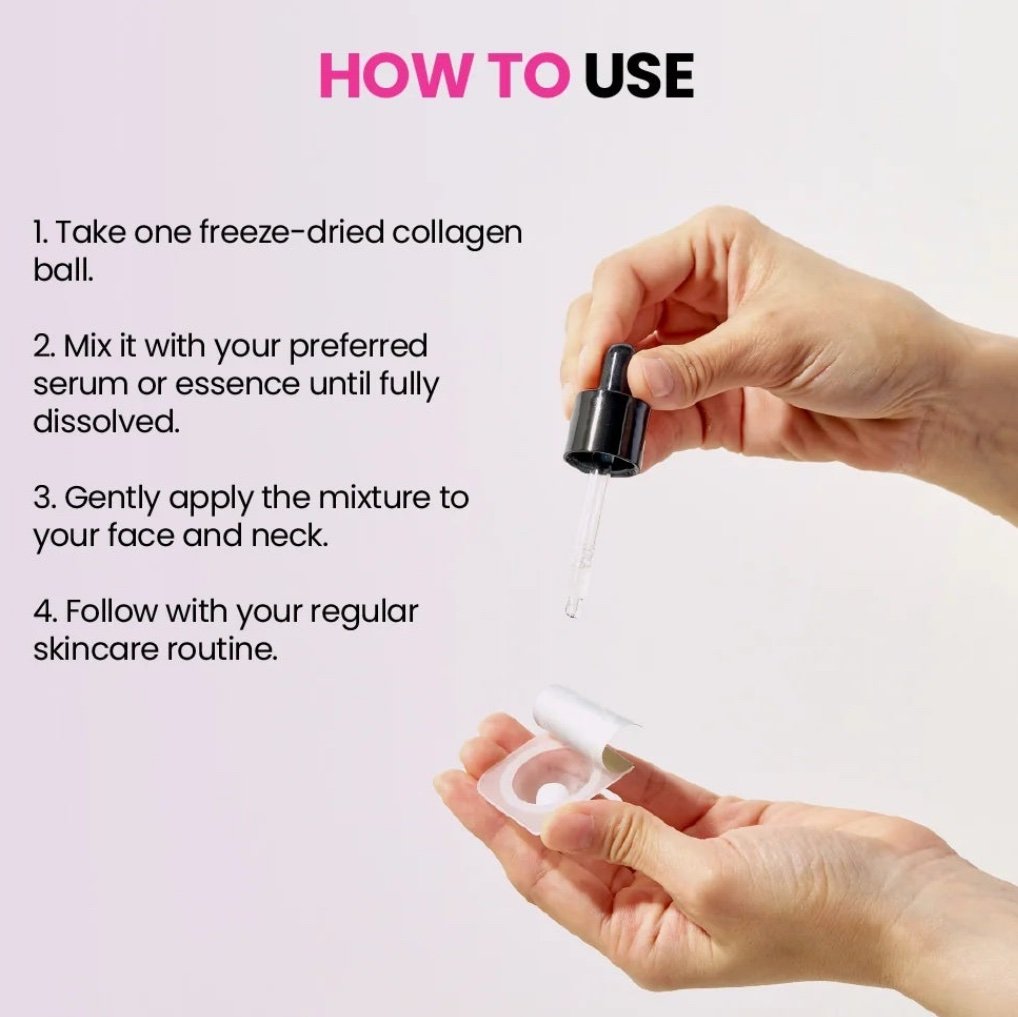 HOW TO USE

1. Take one freeze-dried collagen ball.

2. Mix it with your preferred serum or essence until fully dissolved.

3. Gently apply the mixture to your face and neck.

4. Follow with your regular skincare routine.