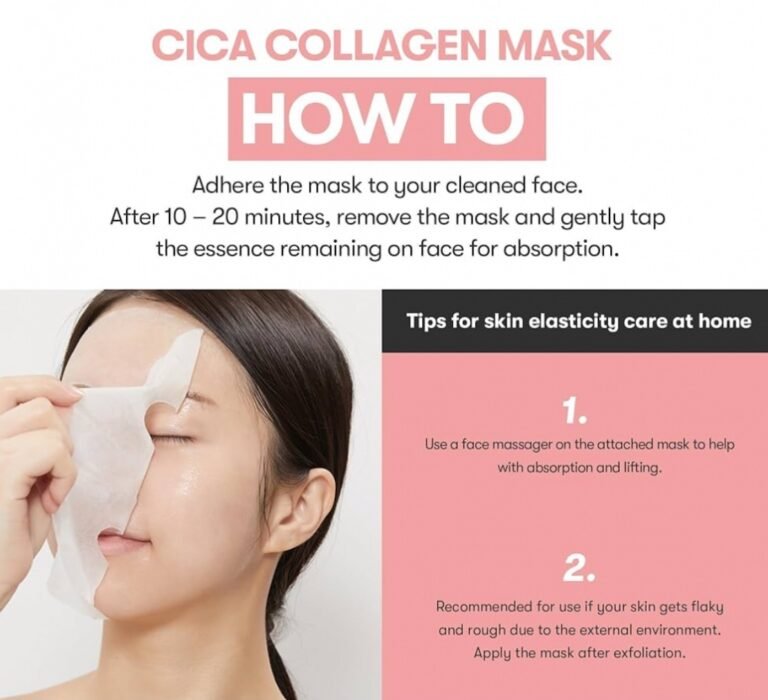 CICA COLLAGEN MASK

HOW TO

Adhere the mask to your cleaned face.
After 10 – 20 minutes, remove the mask and gently tap the essence remaining on face for absorption.

Tips for skin elasticity care at home

1.

Use a face massager on the attached mask to help with absorption and lifting.

2.

Recommended for use if your skin gets flaky and rough due to the external environment. Apply the mask after exfoliation.