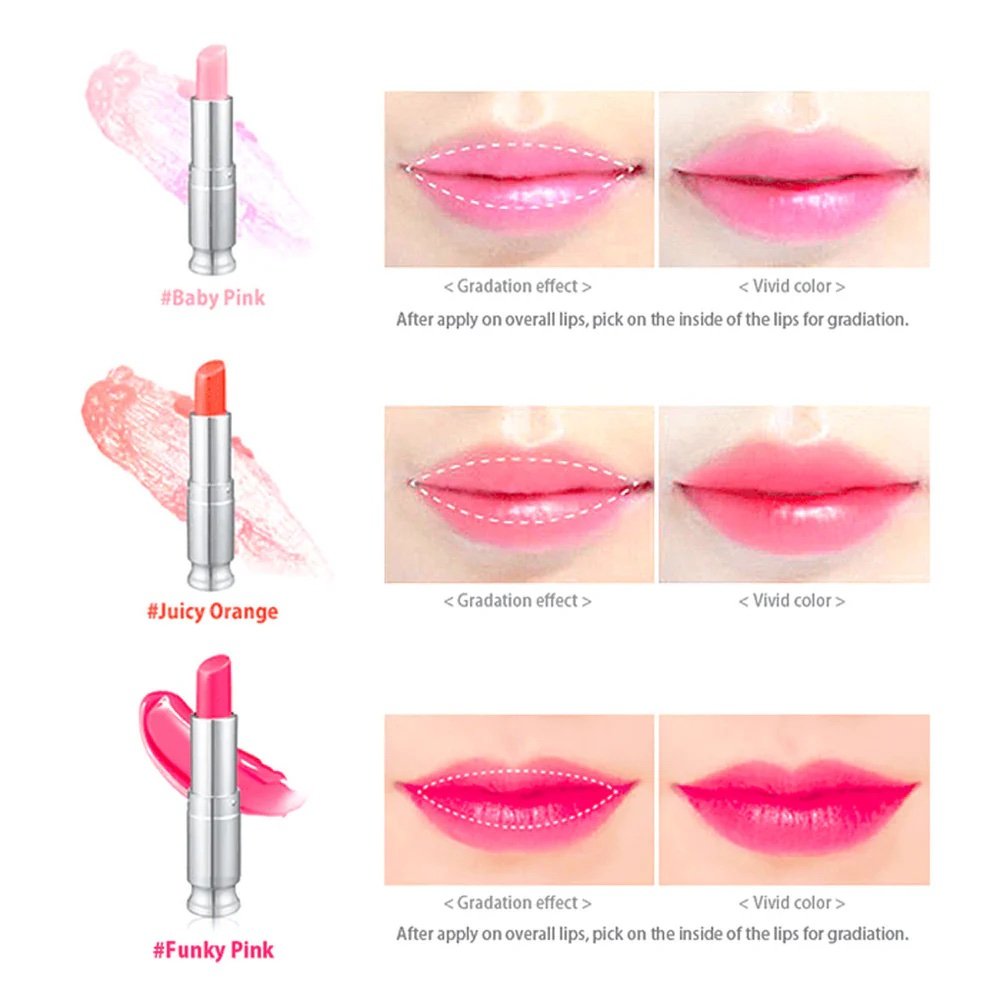 #Baby Pink

< Gradation effect >

< Vivid color >

After apply on overall lips, pick on the inside of the lips for gradiation.

#Juicy Orange

< Gradation effect >

< Vivid color >

#Funky Pink

< Gradation effect >

< Vivid color >

After apply on overall lips, pick on the inside of the lips for gradiation.